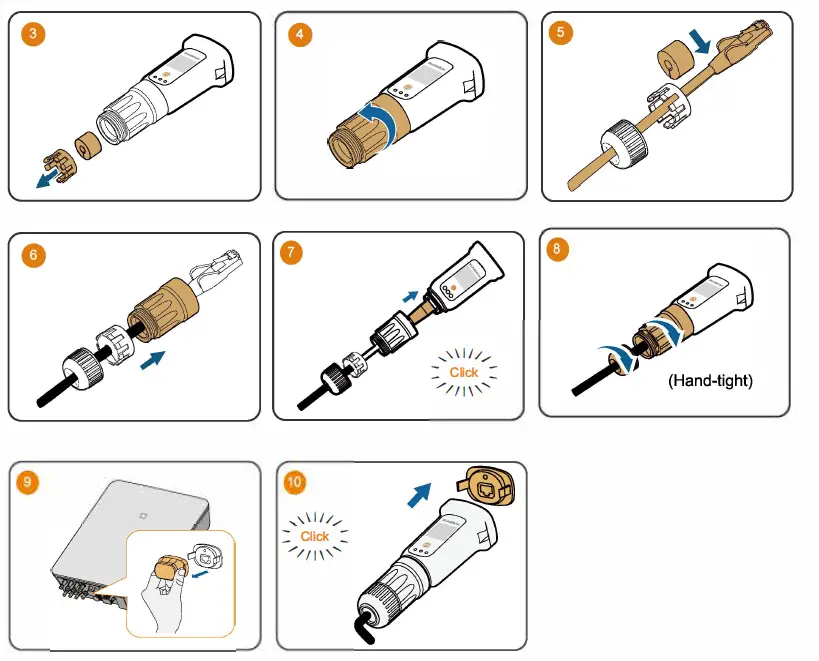 3

4

5

6

7

Click

8

(Hand-tight)

9

10

Click