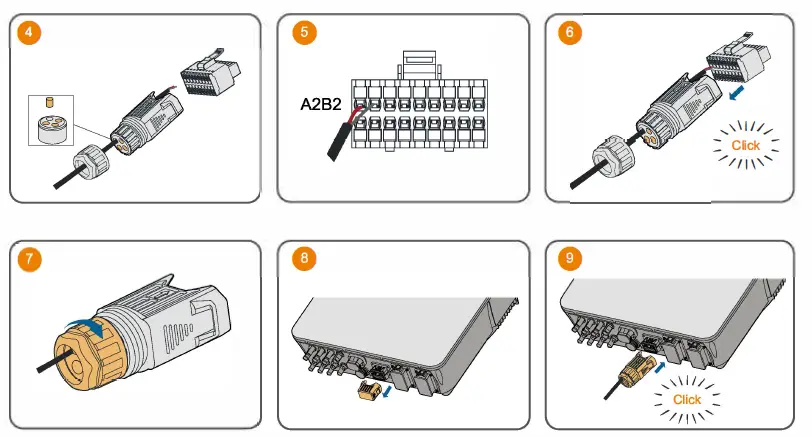 4

5

A2B2

6

Click

7

8

9

Click