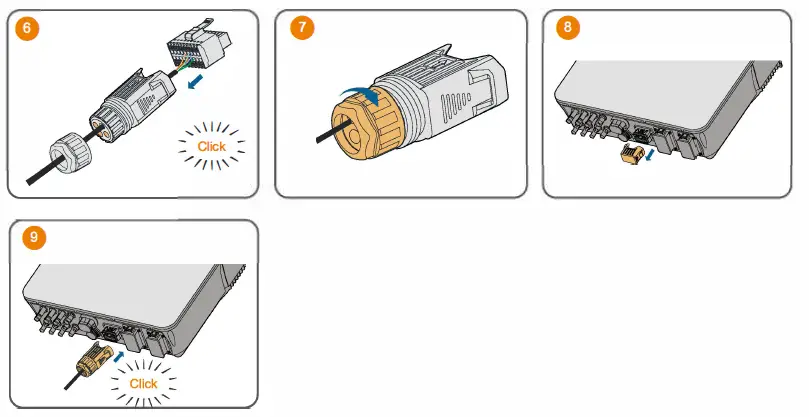 6

Click

7

8

9

Click