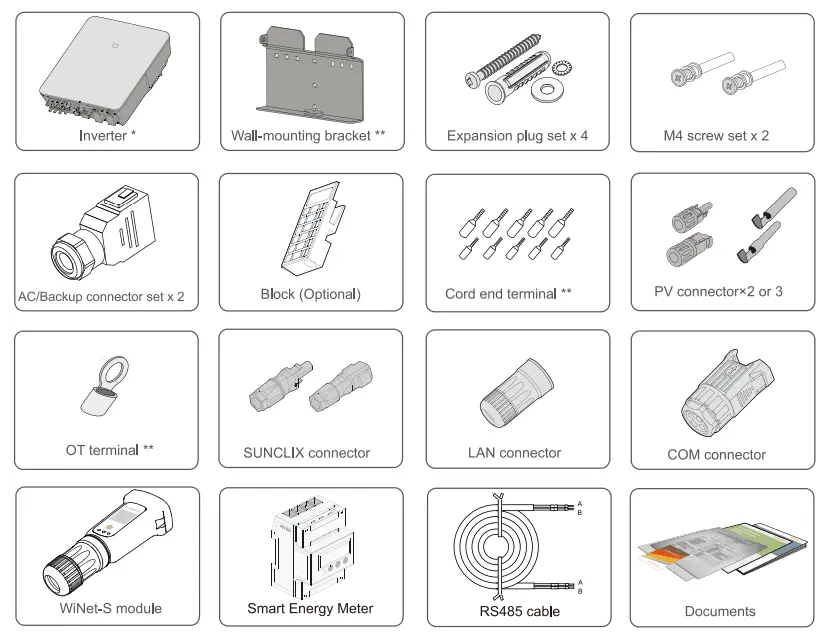 Inverter *

Wall-mounting bracket **

Expansion plug set x 4

M4 screw set x 2

AC/Backup connector set x 2

Block (Optional)

Cord end terminal **

PV connector×2 or 3

OT terminal **

SUNCLIX connector

LAN connector

COM connector

WiNet-S module

Smart Energy Meter

A
B
A
B
RS485 cable

Documents