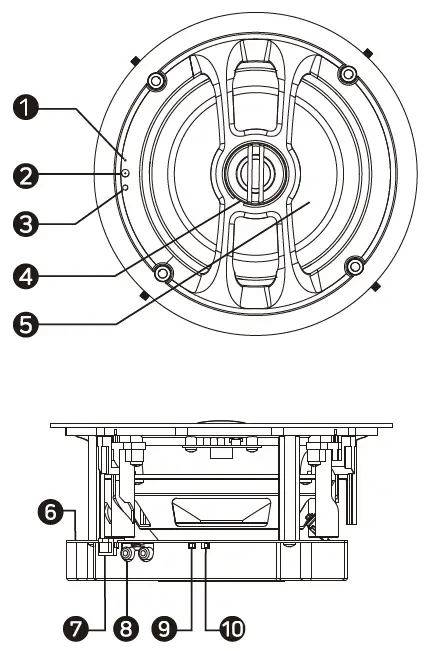 1
2
3
4
5
6
7
8
9
10