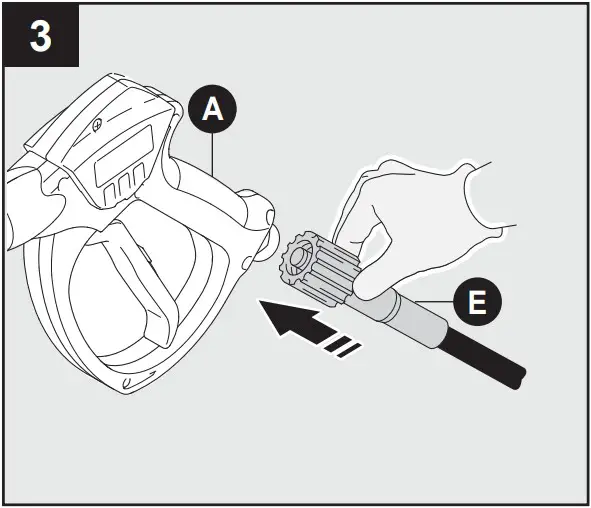 3

A

E