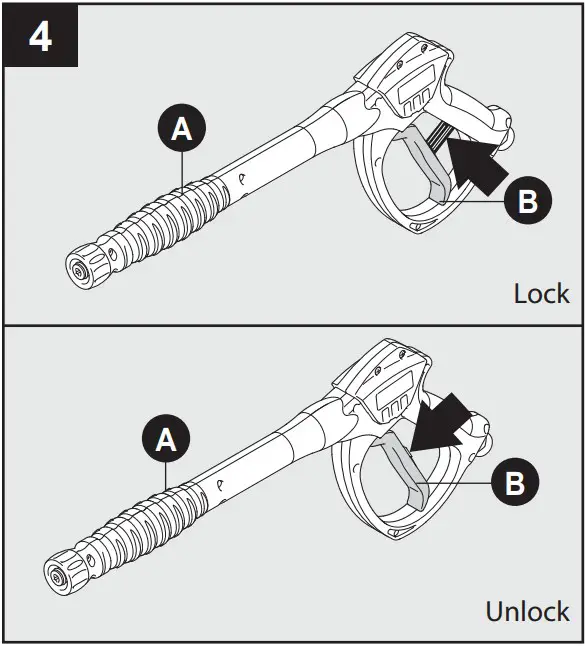 4

A

B

Lock

A

B

Unlock