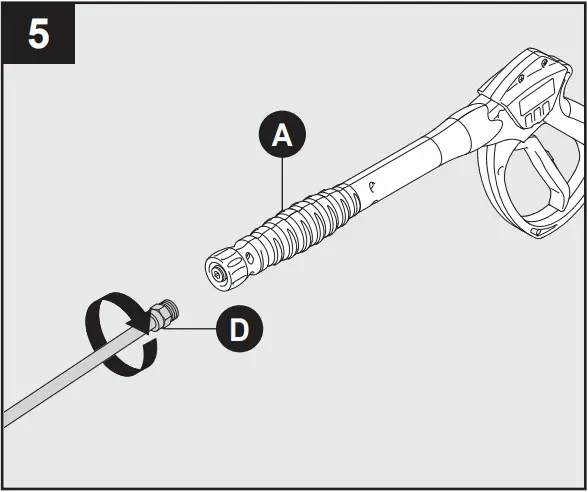 5

A

D