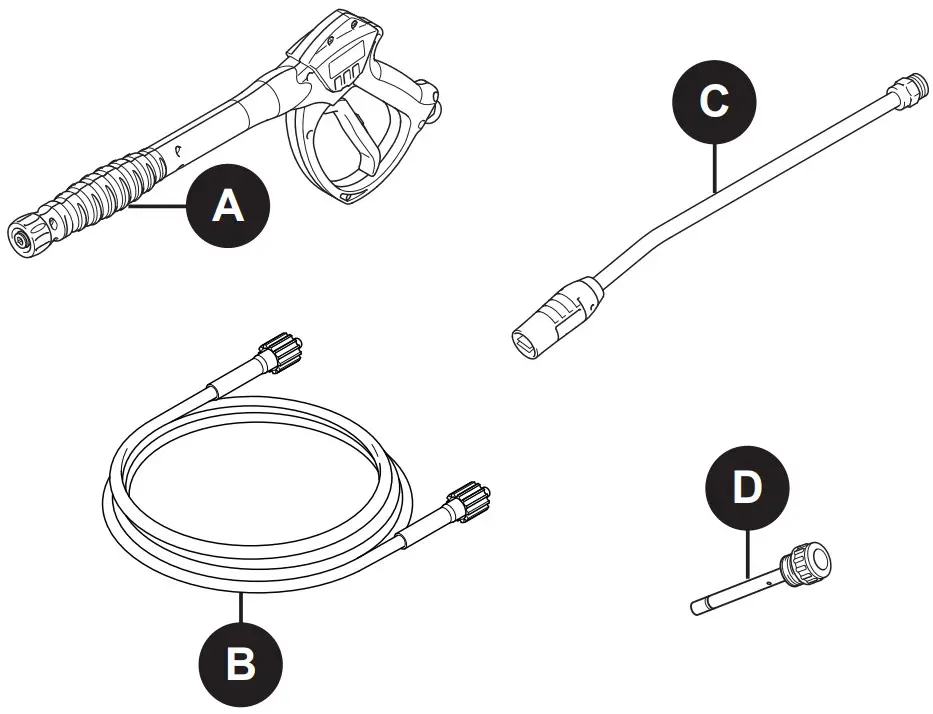 A
C
B
D