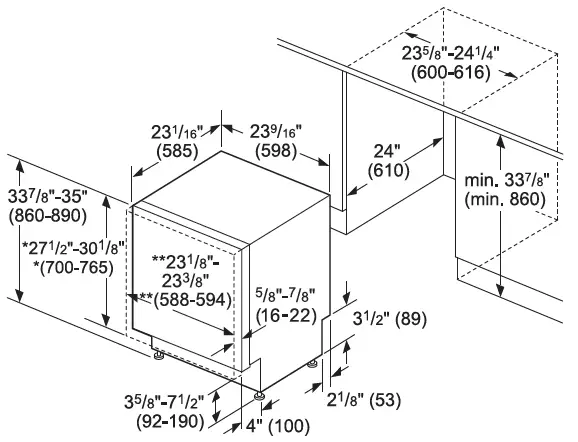 $23^{5}/_{8}$"-$24^{1}/_{4}$"
(600-616)

$23^{1}/_{16}$"
(585)

$23^{9}/_{16}$"
(598)

24"
(610)

min. $33^{7}/_{8}$"
(min. 860)

$33^{7}/_{8}$"-35"
(860-890)

*$27^{1}/_{2}$"-$30^{1}/_{8}$"
*(700-765)

**$23^{1}/_{8}$"-
$23^{3}/_{8}$"
**(588-594)

$^{5}/_{8}$"-$^{7}/_{8}$"
(16-22)

$3^{1}/_{2}$" (89)

$2^{1}/_{8}$" (53)

$3^{5}/_{8}$"-$7^{1}/_{2}$"
(92-190)

4" (100)