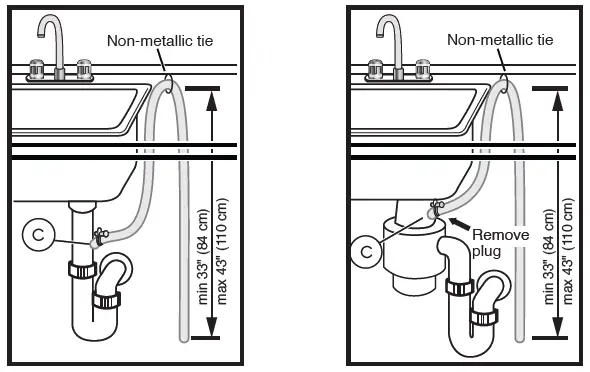 Non-metallic tie

C

min 33" (84 cm)
max 43" (110 cm)

Non-metallic tie

Remove plug

C

min 33" (84 cm)
max 43" (110 cm)