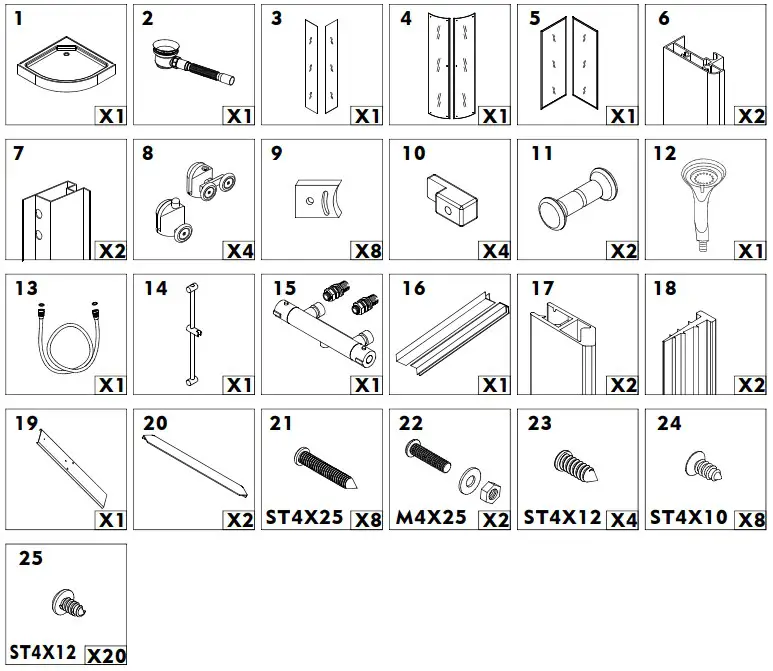 1 X1
2 X1
3 X1
4 X1
5 X1
6 X2
7 X2
8 X4
9 X8
10 X4
11 X2
12 X1
13 X1
14 X1
15 X1
16 X1
17 X2
18 X2
19 X1
20 X2
21 ST4X25 X8
22 M4X25 X2
23 ST4X12 X4
24 ST4X10 X8
25 ST4X12 X20