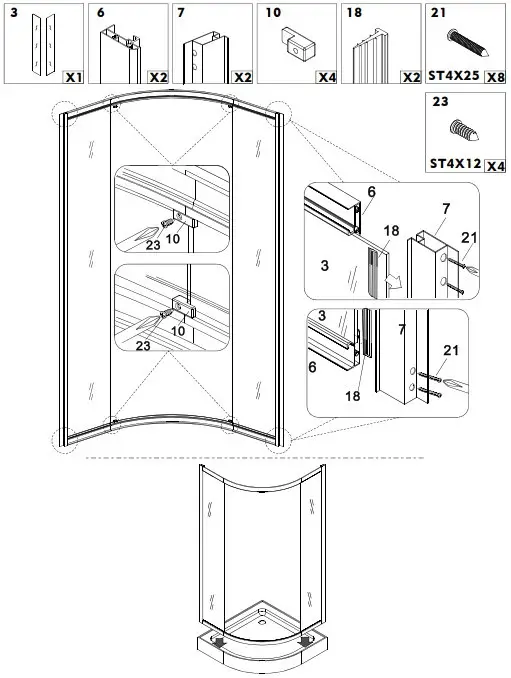 3
X1
6
X2
7
X2
10
X4
18
X2
21
ST4X25
X8
23
ST4X12
X4
23
10
23
10
6
7
18
21
3
3
7
21
6
18