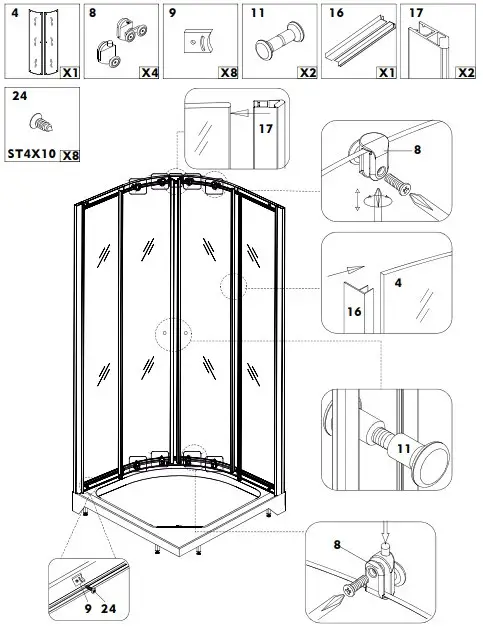 4
X1
8
X4
9
X8
11
X2
16
X1
17
X2
24
ST4X10
X8
17
8
4
16
11
8
9
24