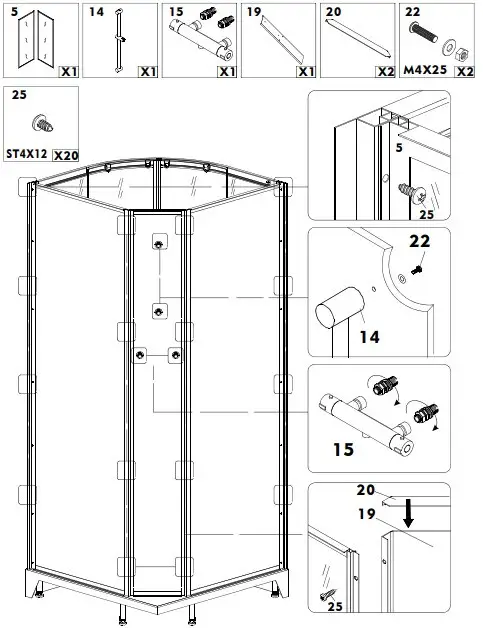 5
X1
14
X1
15
X1
19
X1
20
X2
22
M4X25
X2
25
ST4X12
X20
5
25
22
14
15
20
19
25