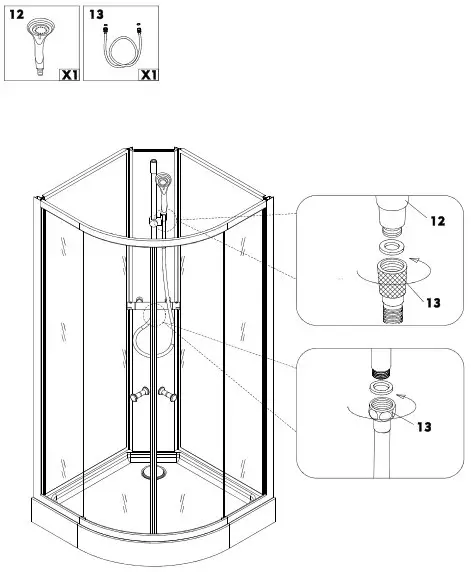 12
X1
13
X1

12

13

13