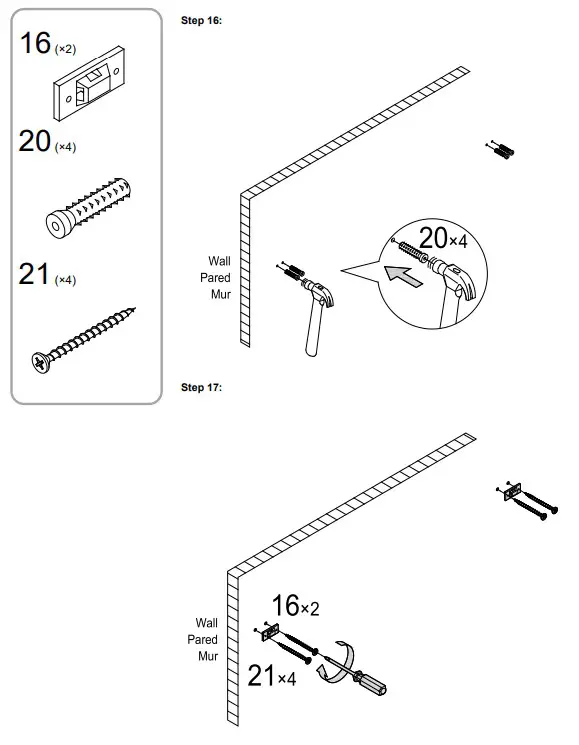 16 (×2)

20 (×4)

21 (×4)

Step 16:

Wall
Pared
Mur

20×4

Step 17:

Wall
Pared
Mur

16×2

21×4