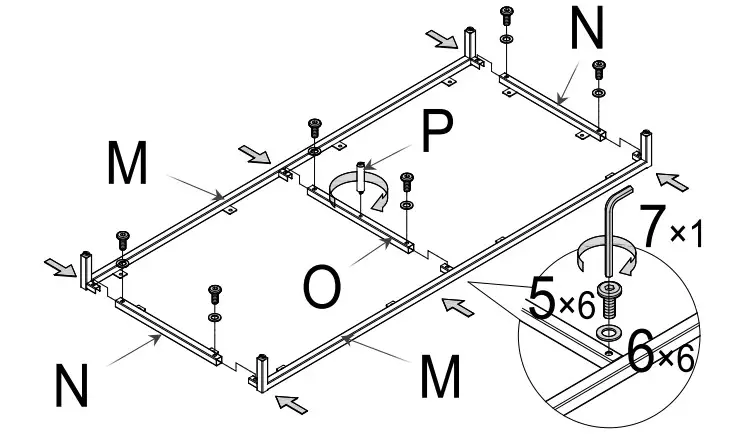 N

M

P

7×1

O

5×6

6×6

N

M