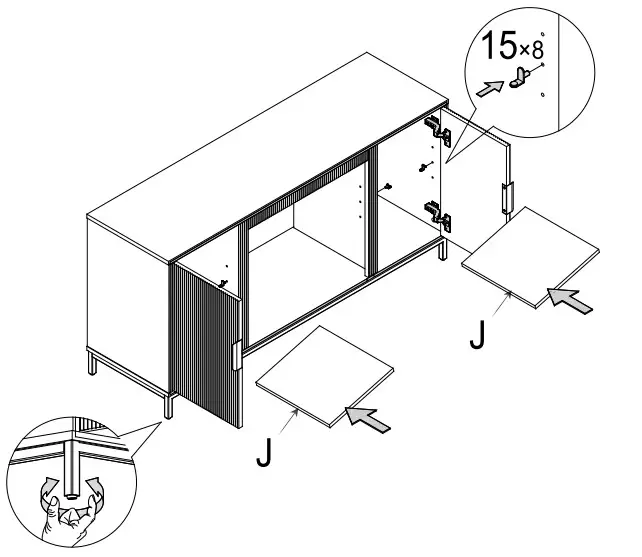 15×8

J

J