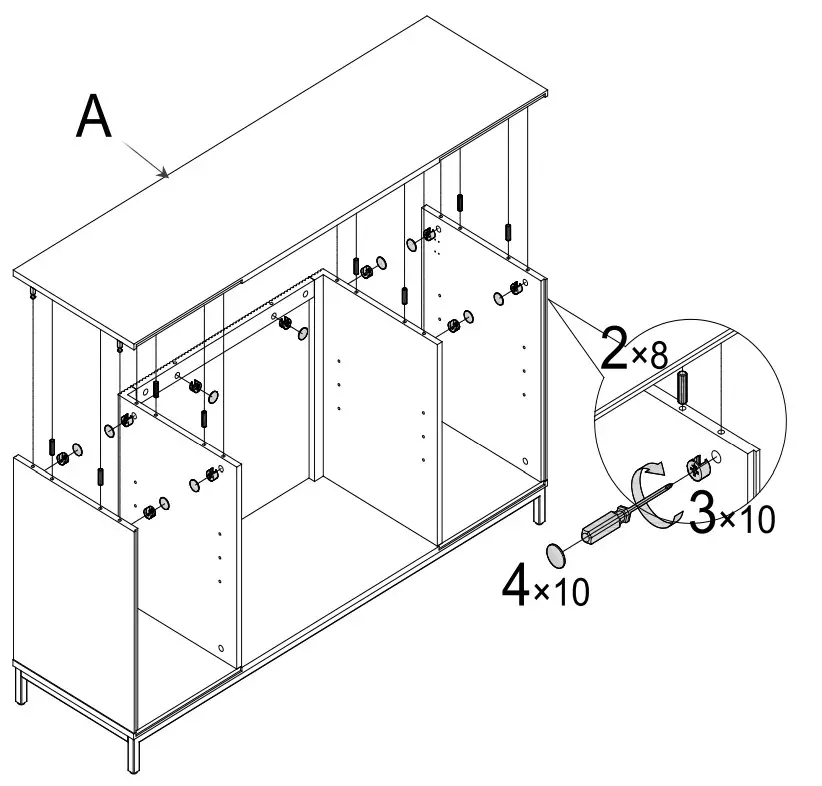 A

2×8

3×10

4×10