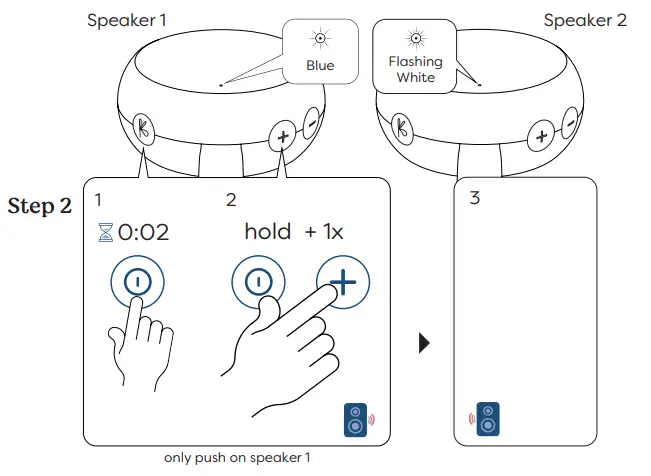 Speaker 1

Blue

Flashing White

Speaker 2

Step 2

1

0:02

2

hold + 1x

3

only push on speaker 1