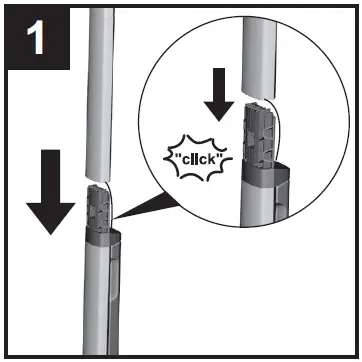 1

"click"