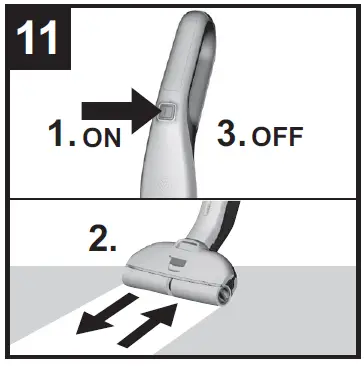 11

1. ON

3. OFF

2.