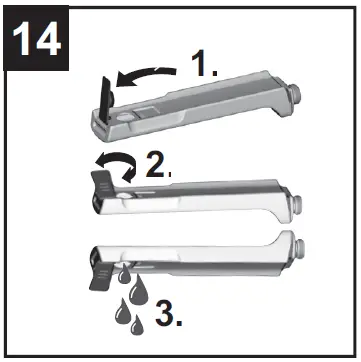 14

1.

2.

3.