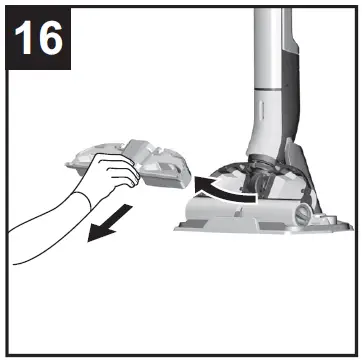 16