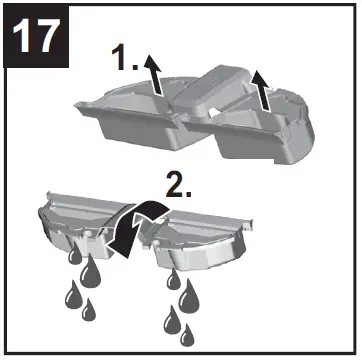 17

1.

2.