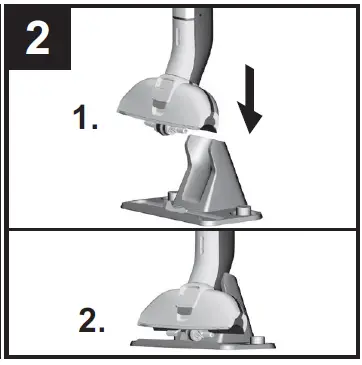 2

1.

2.