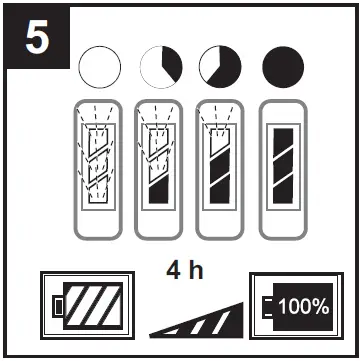 5

4 h

100%