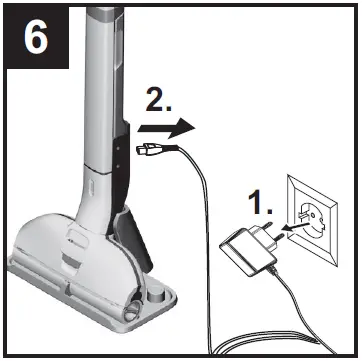 6

2.

1.