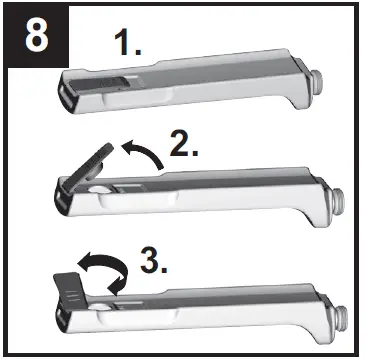 8

1.

2.

3.