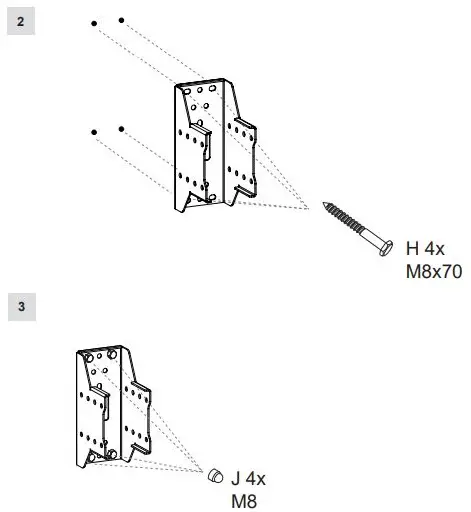 2

H 4x
M8x70

3

J 4x
M8