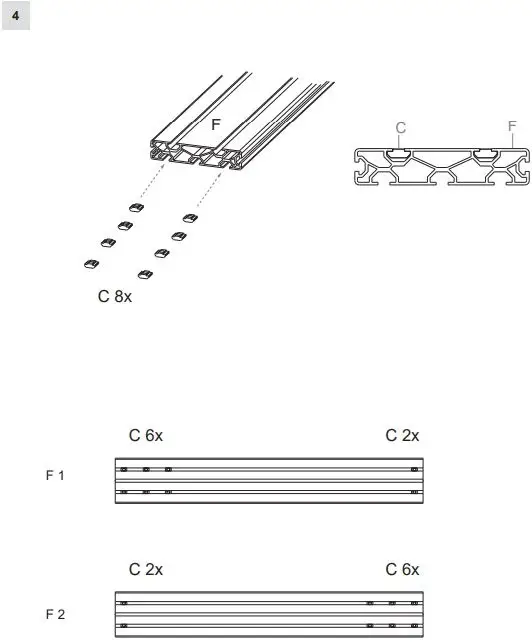 4

F

C

F

C 8x

C 6x

C 2x

F 1

C 2x

C 6x

F 2