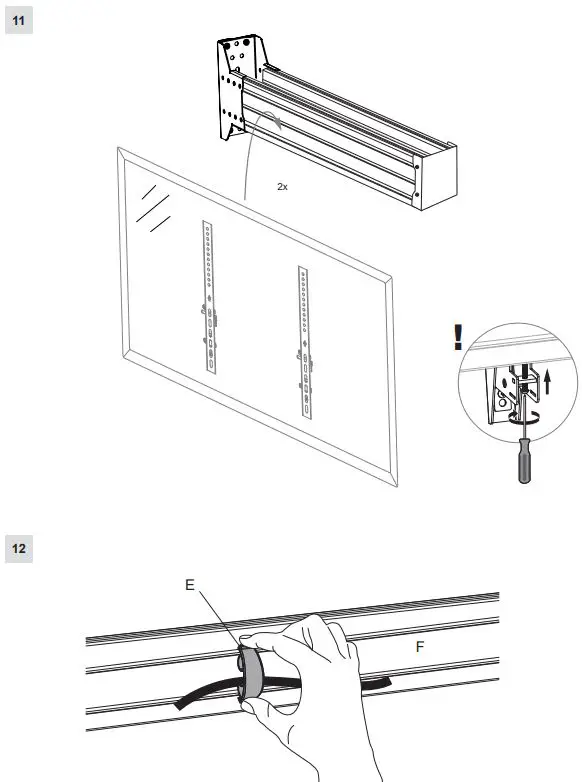 11

2x

!

12

E

F