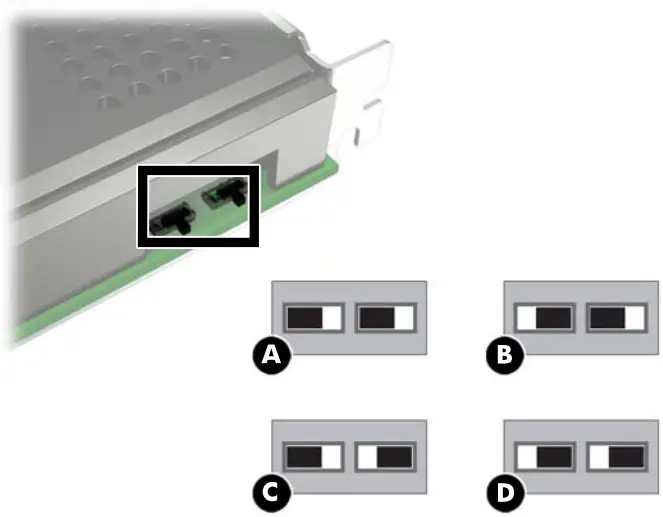 A
B
C
D