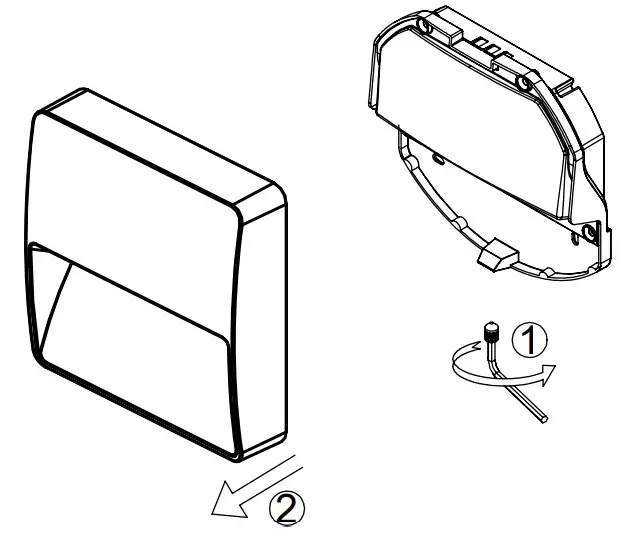 ①
②