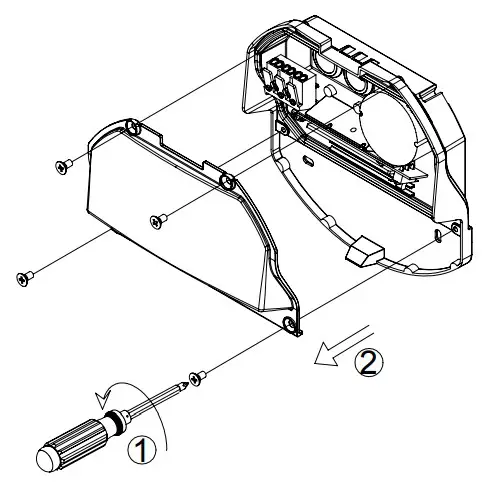 2

1