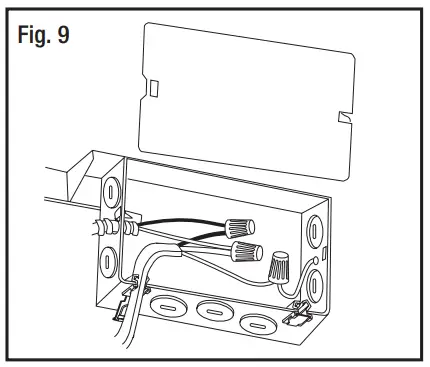 Fig. 9