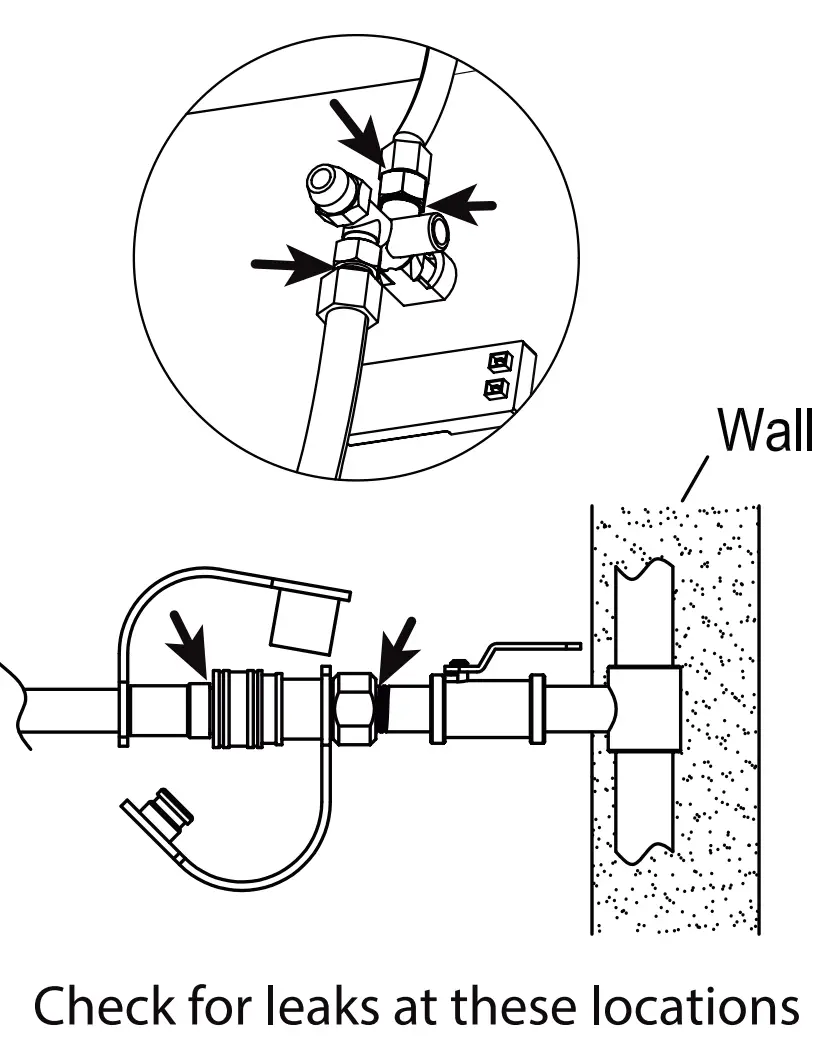 Wall

Check for leaks at these locations