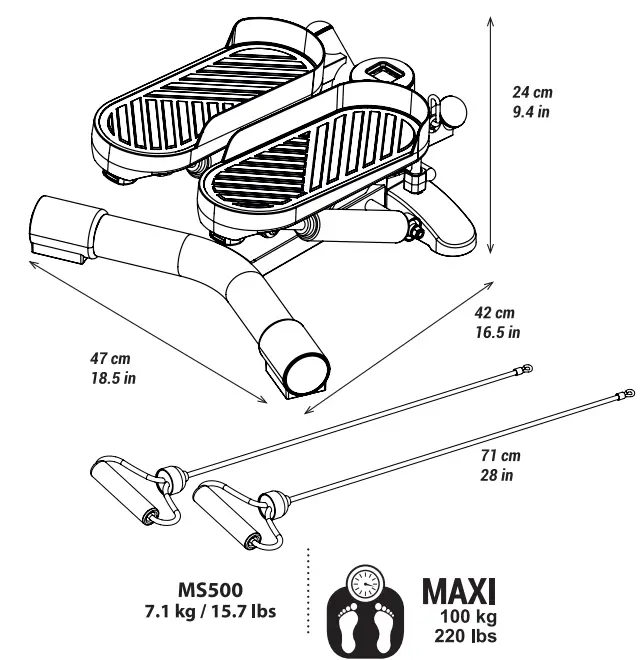 24 cm
9.4 in

42 cm
16.5 in

47 cm
18.5 in

71 cm
28 in

MS500
7.1 kg / 15.7 lbs

MAXI
100 kg
220 lbs