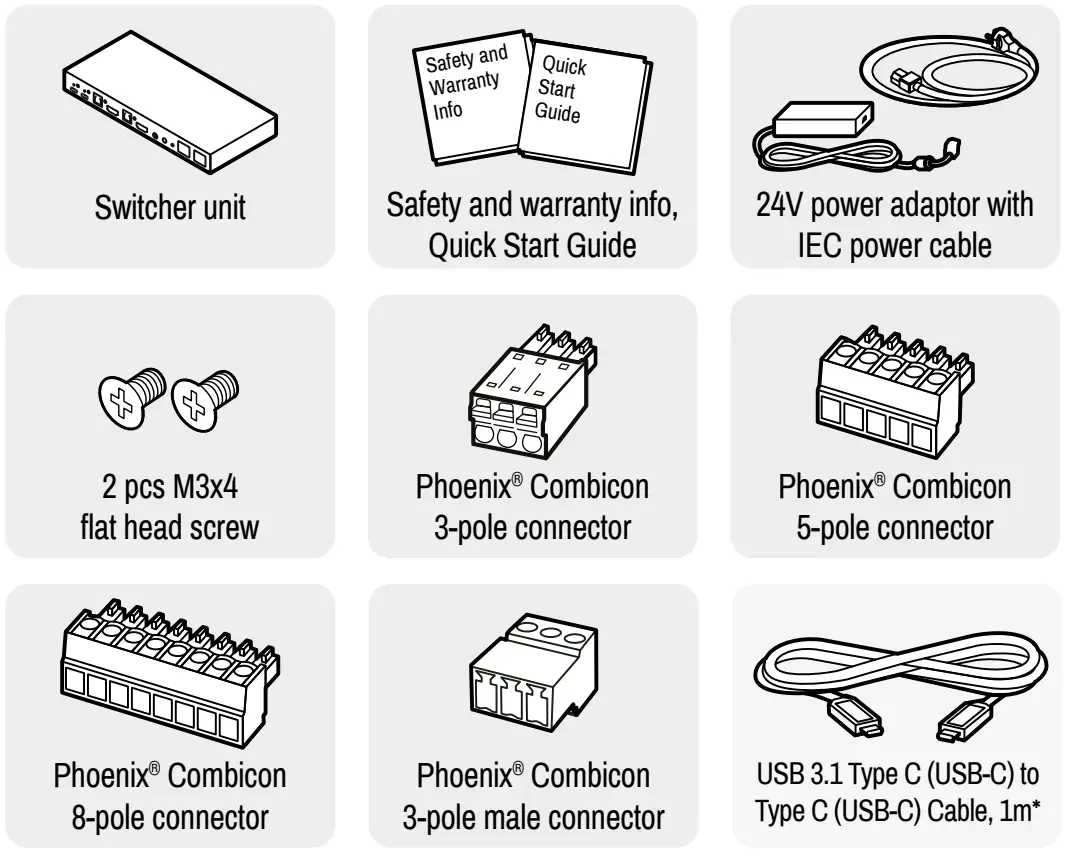 Switcher unit

Safety and Warranty Info

Quick Start Guide

Safety and warranty info, Quick Start Guide

24V power adaptor with IEC power cable

2 pcs M3x4 flat head screw

Phoenix® Combicon 3-pole connector

Phoenix® Combicon 5-pole connector

Phoenix® Combicon 8-pole connector

Phoenix® Combicon 3-pole male connector

USB 3.1 Type C (USB-C) to Type C (USB-C) Cable, 1m*