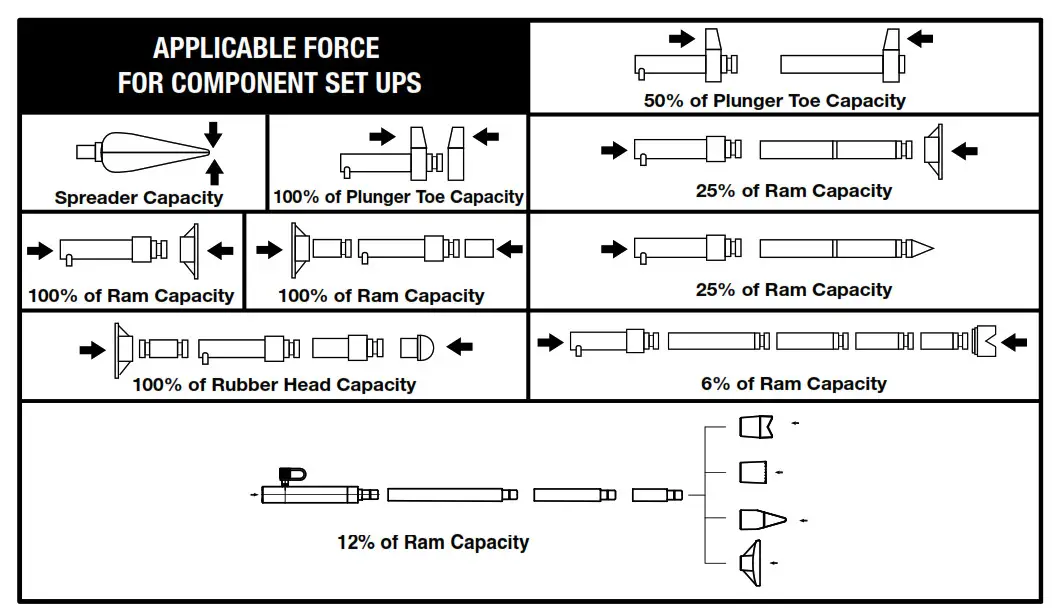 APPLICABLE FORCE FOR COMPONENT SET UPS

50% of Plunger Toe Capacity

Spreader Capacity

100% of Plunger Toe Capacity

25% of Ram Capacity

100% of Ram Capacity

100% of Ram Capacity

25% of Ram Capacity

100% of Rubber Head Capacity

6% of Ram Capacity

12% of Ram Capacity