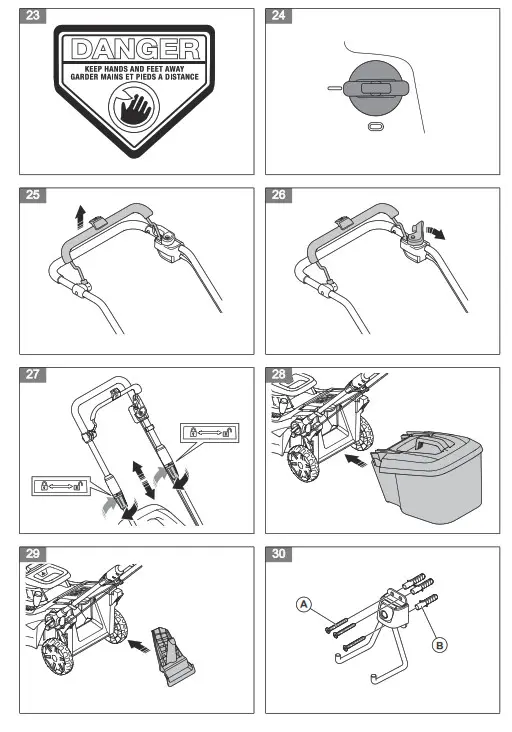 23

DANGER
KEEP HANDS AND FEET AWAY
GARDER MAINS ET PIEDS A DISTANCE

24

25

26

27

28

29

30

A

B