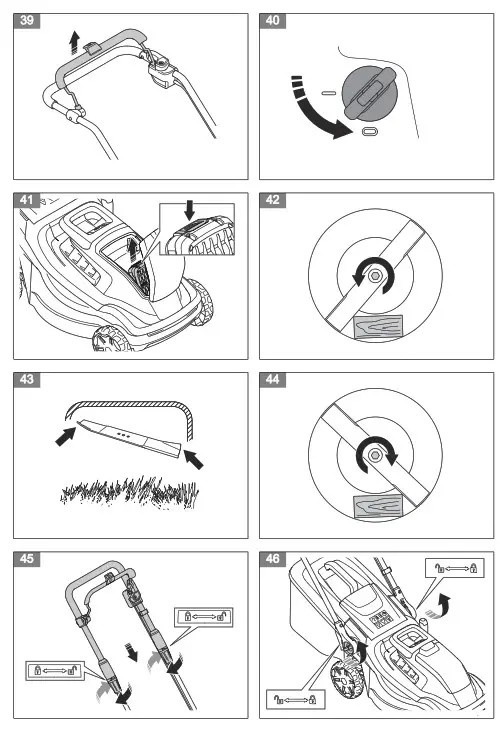 39

40

41

42

43

44

45

46