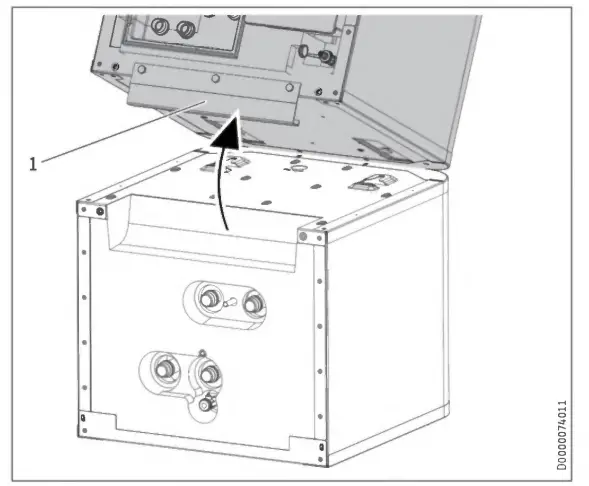 1

D0000074011