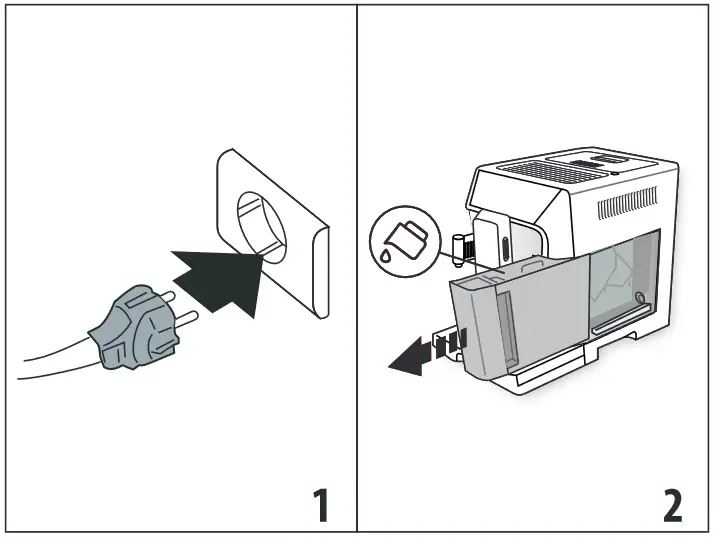 1

2