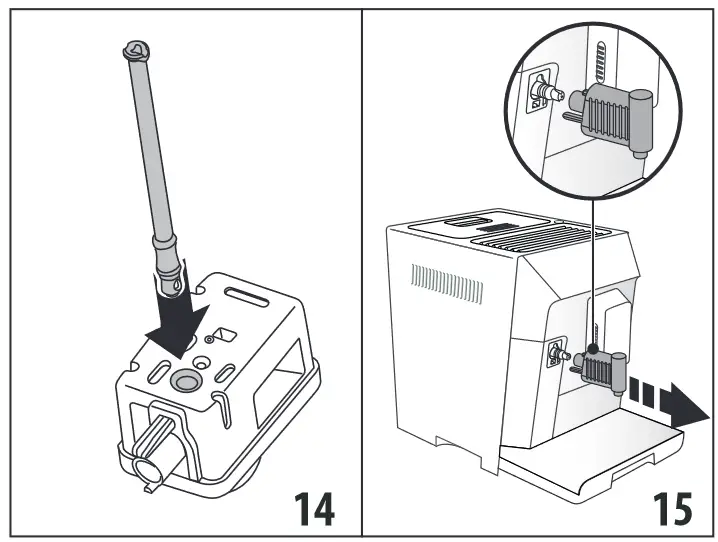 14

15