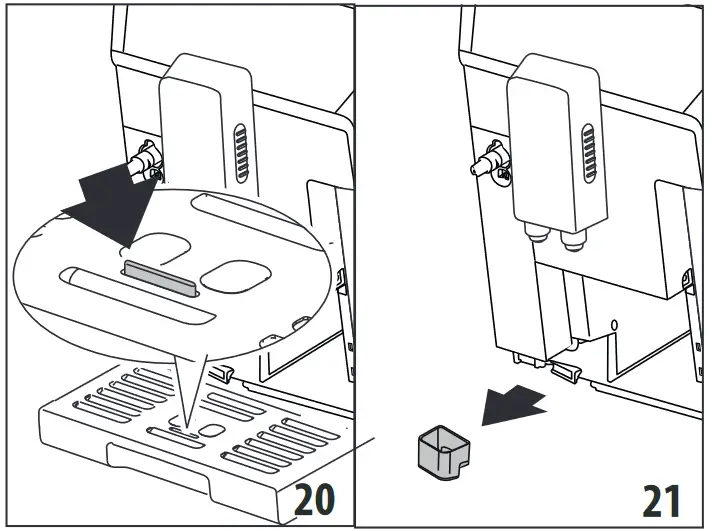 20

21