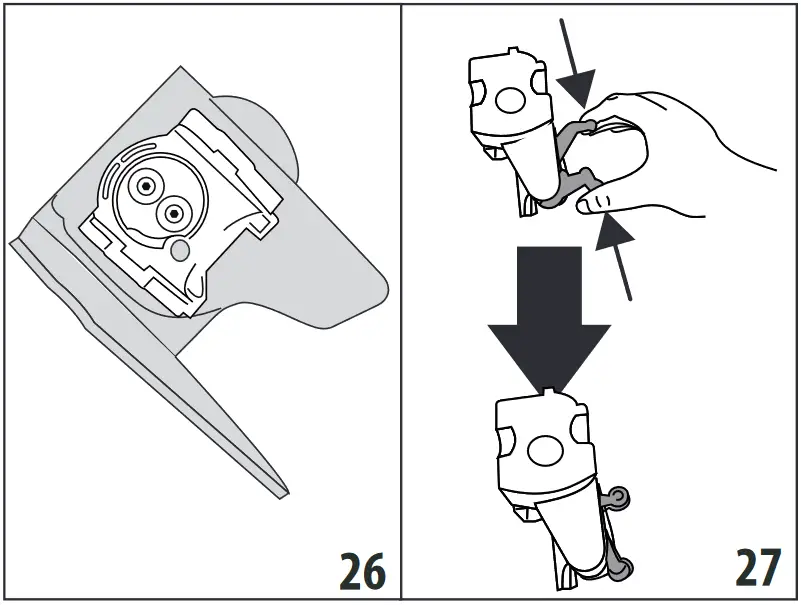 26

27