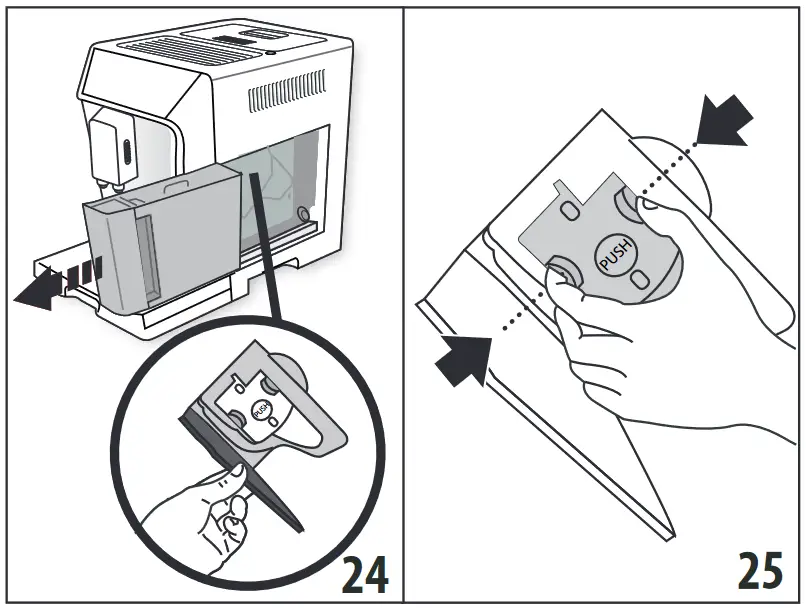 PUSH
24
PUSH
25