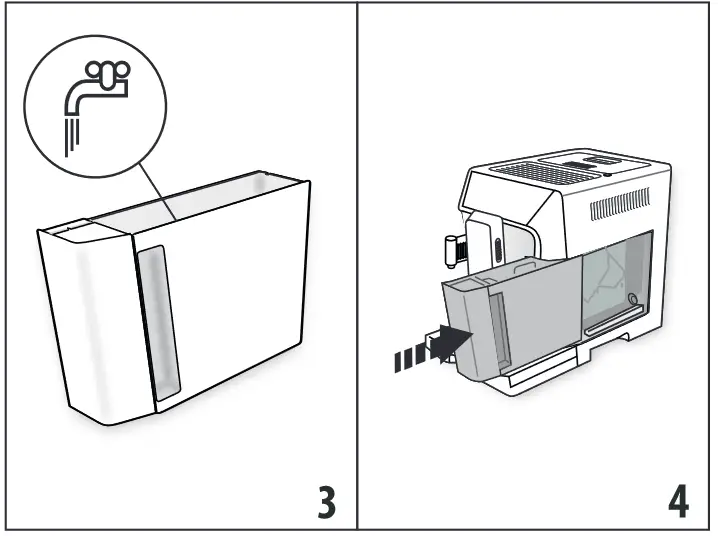 3

4